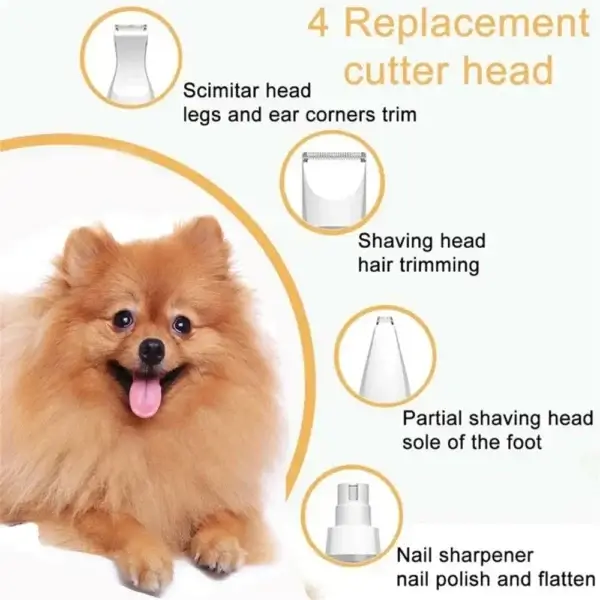 4 Replacement cutter head

Scimitar head
legs and ear corners trim

Shaving head
hair trimming

Partial shaving head
sole of the foot

Nail sharpener
nail polish and flatten