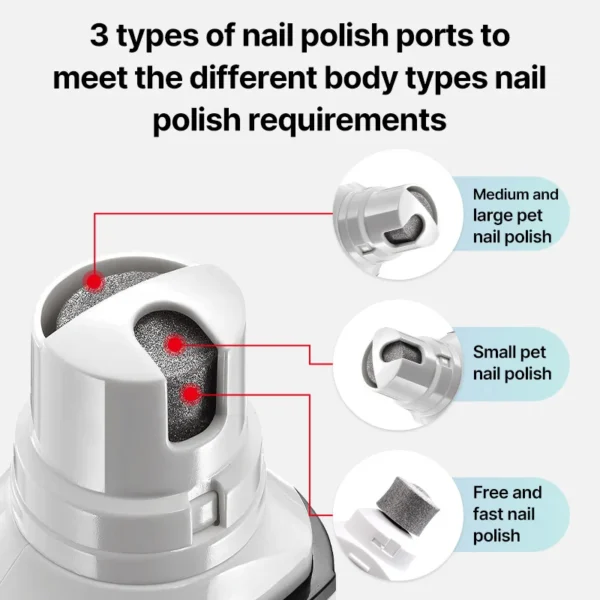 3 types of nail polish ports to meet the different body types nail polish requirements

Medium and large pet nail polish

Small pet nail polish

Free and fast nail polish