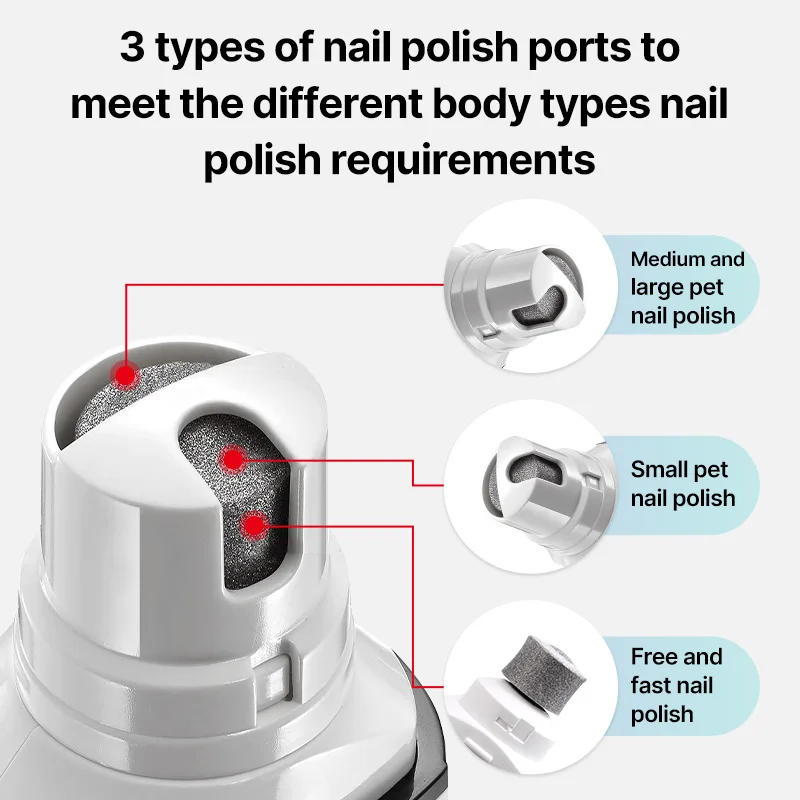 3 types of nail polish ports to meet the different body types nail polish requirements

Medium and large pet nail polish

Small pet nail polish

Free and fast nail polish